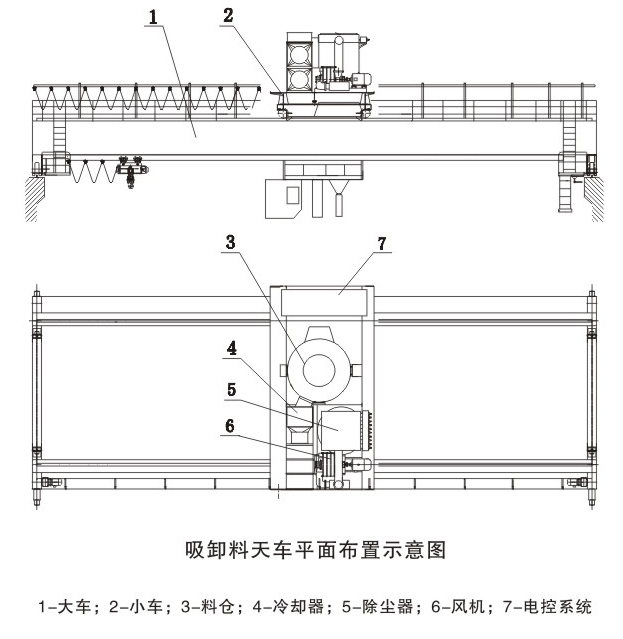 1

2

3

7

4

5

6

吸卸料天车平面布置示意图

1-大车；2-小车；3-料仓；4-冷却器；5-除尘器；6-风机；7-电控系统